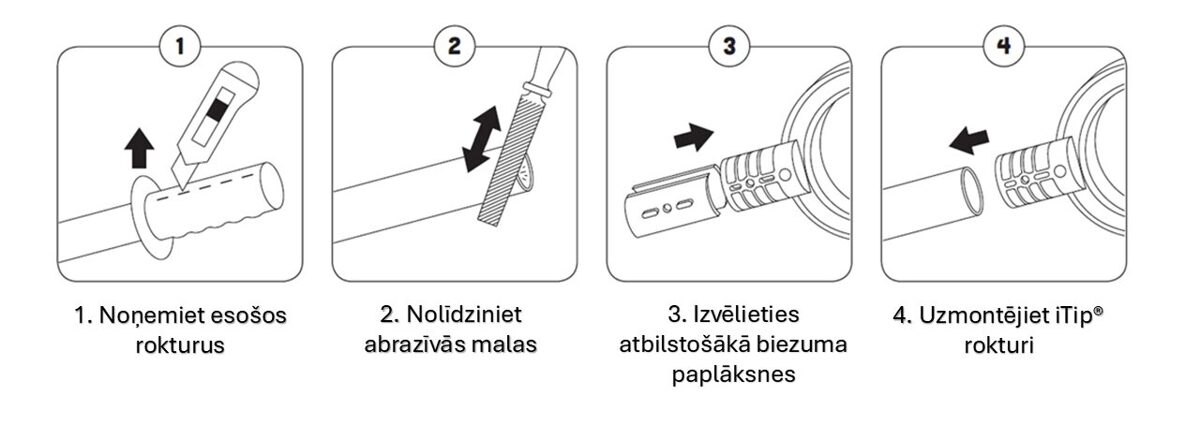 1

2

3

4

1. Noņemiet esošos rokturus

2. Nolīdziniet abrazīvās malas

3. Izvēlieties atbilstošākā biezuma paplāksnes

4. Uzmontējiet iTip® rokturi